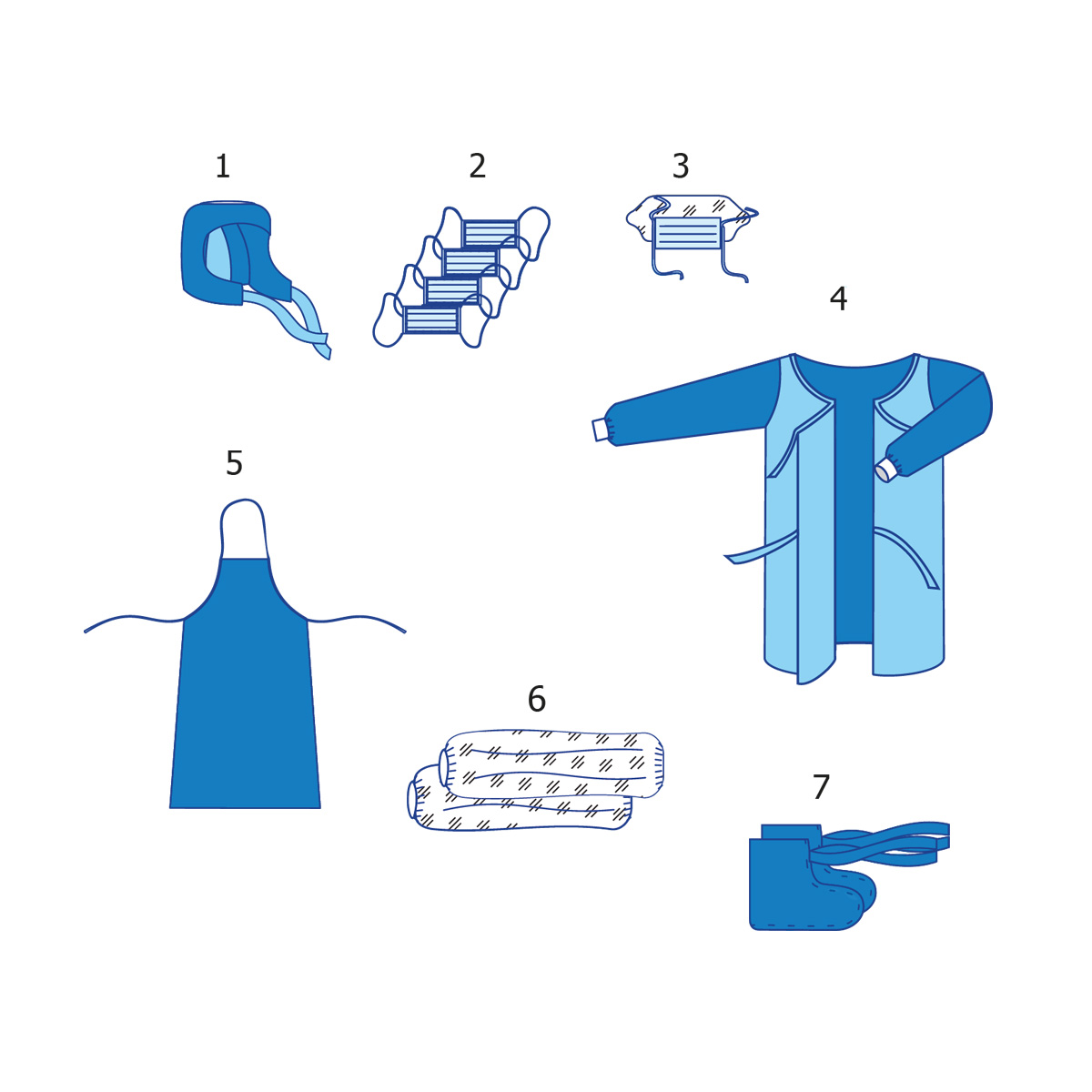 1

2

3

4

5

6

7